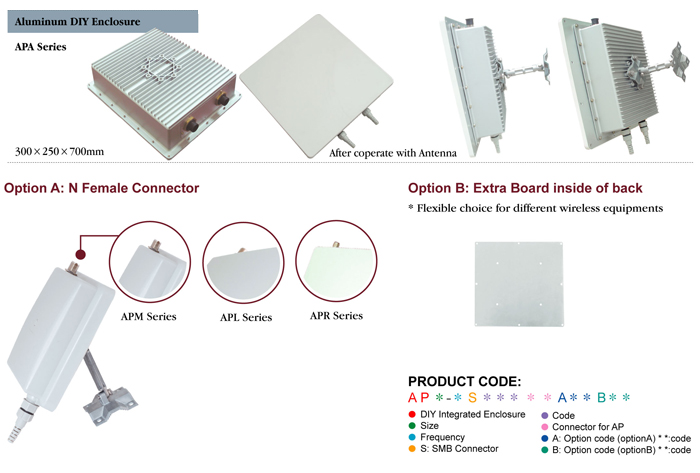 Aluminum DIY Enclosure

APA Series

300×250×700mm

After coperate with Antenna

Option A: N Female Connector

APM Series

APL Series

APR Series

Option B: Extra Board inside of back

* Flexible choice for different wireless equipments

PRODUCT CODE:

A P * - * S * * * * * A * * B * *

DIY Integrated Enclosure

Size

Frequency

S: SMB Connector

Code

Connector for AP

A: Option code (optionA) * *:code

B: Option code (optionB) * *:code