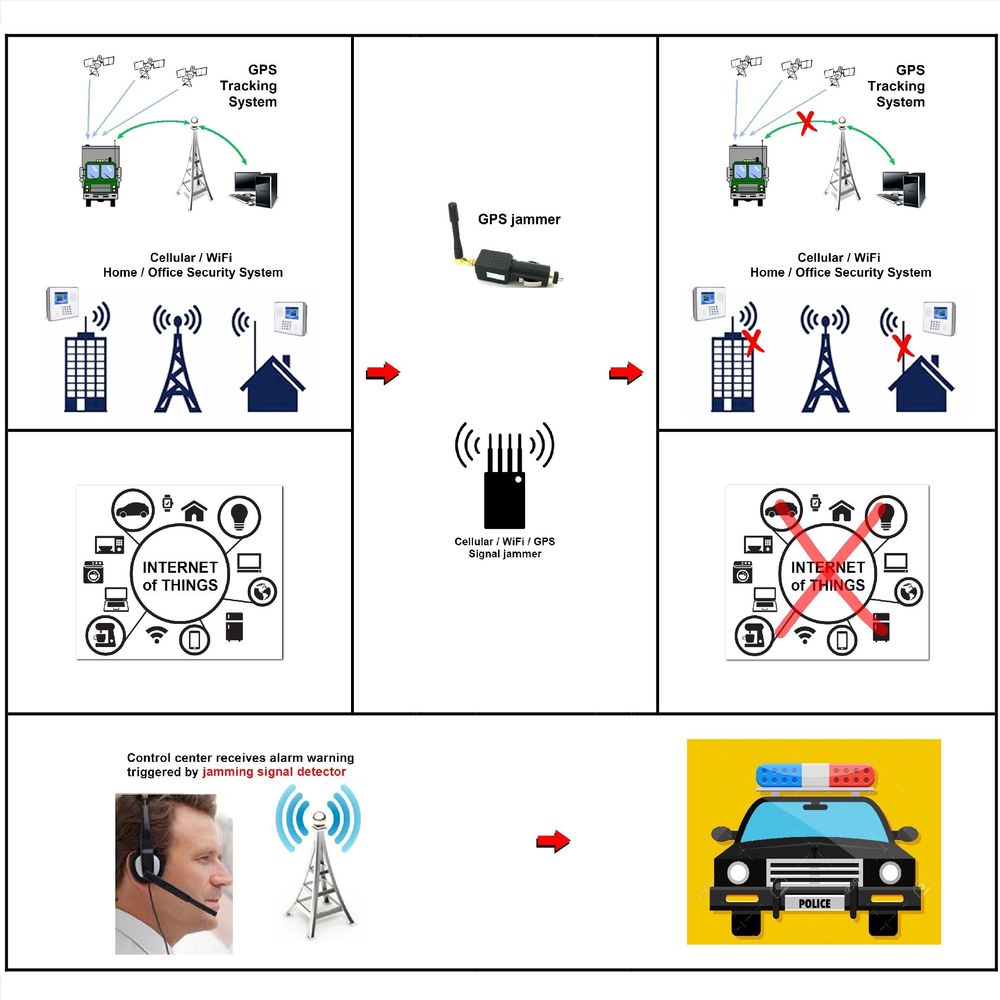 GPS Tracking System

Cellular / WiFi
Home / Office Security System

INTERNET of THINGS

GPS jammer

Cellular / WiFi / GPS Signal jammer

GPS Tracking System

Cellular / WiFi
Home / Office Security System

INTERNET of THINGS

Control center receives alarm warning triggered by jamming signal detector

POLICE