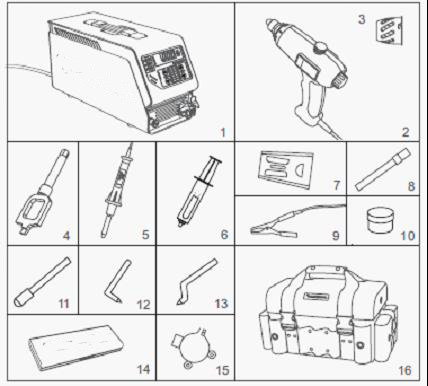 1

3

2

4

5

6

7

8

9

10

11

12

13

14

15

16