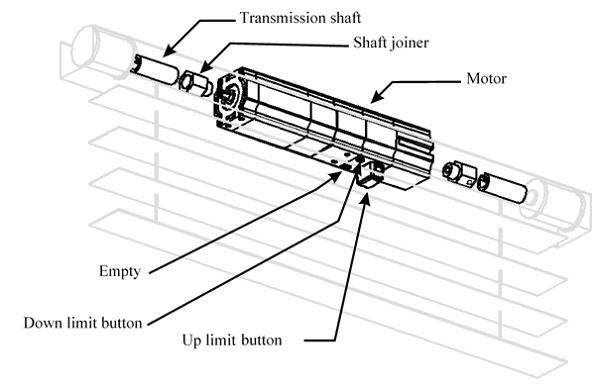 Transmission shaft

Shaft joiner

Motor

Empty

Down limit button

Up limit button