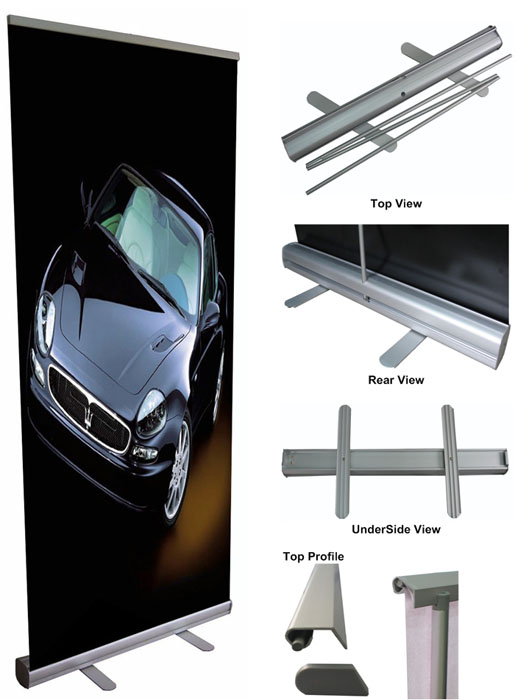 Top View

Rear View

UnderSide View

Top Profile