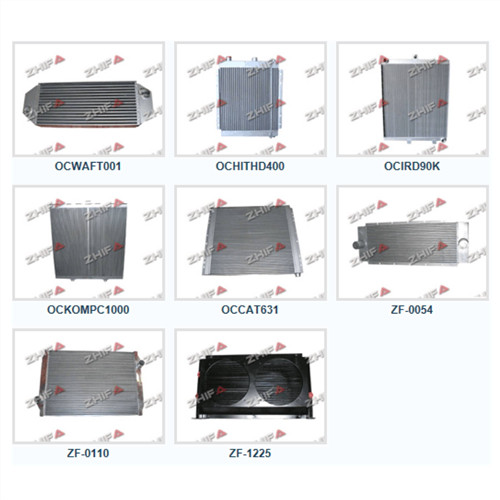 ZHIF

OCWAFT001

OCHITHD400

OCIRD90K

OCKOMPC1000

OCCAT631

ZF-0054

ZF-0110

ZF-1225