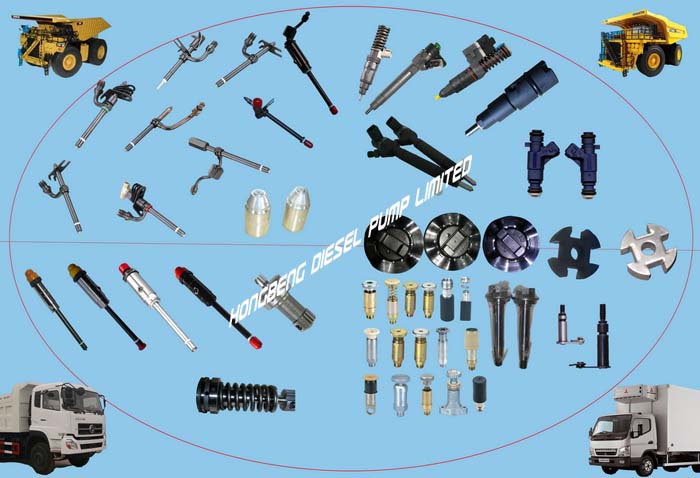 HONGBENG DIESEL PUMP LIMITED