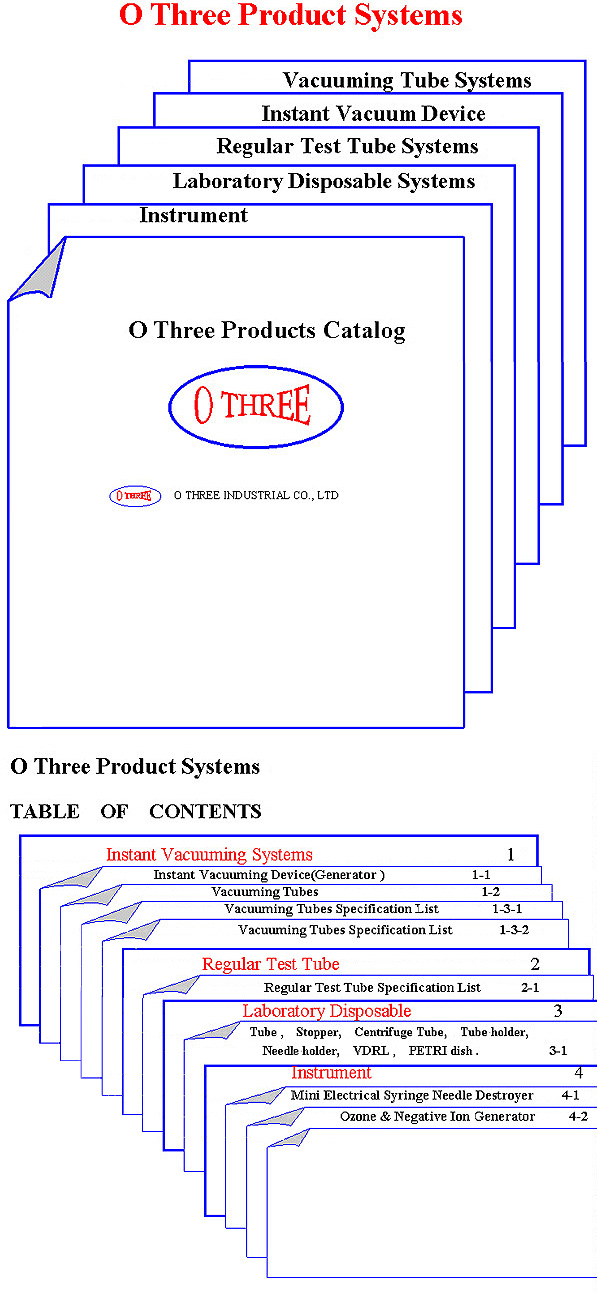 O Three Product Systems

Vacuuming Tube Systems

Instant Vacuum Device

Regular Test Tube Systems

Laboratory Disposable Systems

Instrument

O Three Products Catalog

O THREE

O THREE O THREE INDUSTRIAL CO., LTD

O Three Product Systems

TABLE OF CONTENTS

Instant Vacuuming Systems 1

Instant Vacuuming Device(Generator ) 1-1

Vacuuming Tubes 1-2

Vacuuming Tubes Specification List 1-3-1

Vacuuming Tubes Specification List 1-3-2

Regular Test Tube 2

Regular Test Tube Specification List 2-1

Laboratory Disposable 3

Tube , Stopper, Centrifuge Tube, Tube holder, Needle holder, VDRL , PETRI dish . 3-1

Instrument 4

Mini Electrical Syringe Needle Destroyer 4-1

Ozone & Negative Ion Generator 4-2