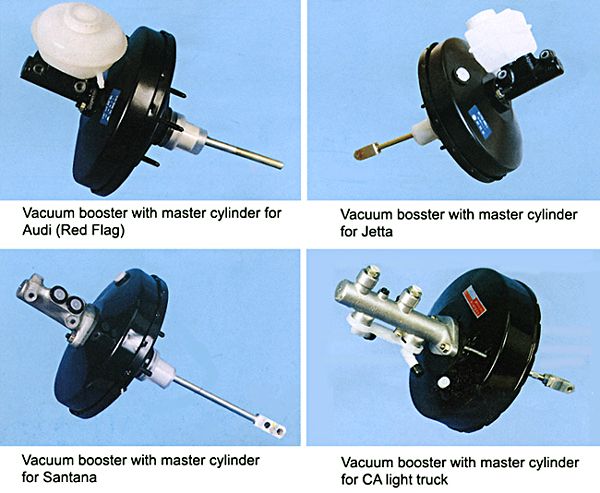 Vacuum booster with master cylinder for Audi (Red Flag)

Vacuum bosster with master cylinder for Jetta

Vacuum booster with master cylinder for Santana

Vacuum booster with master cylinder for CA light truck